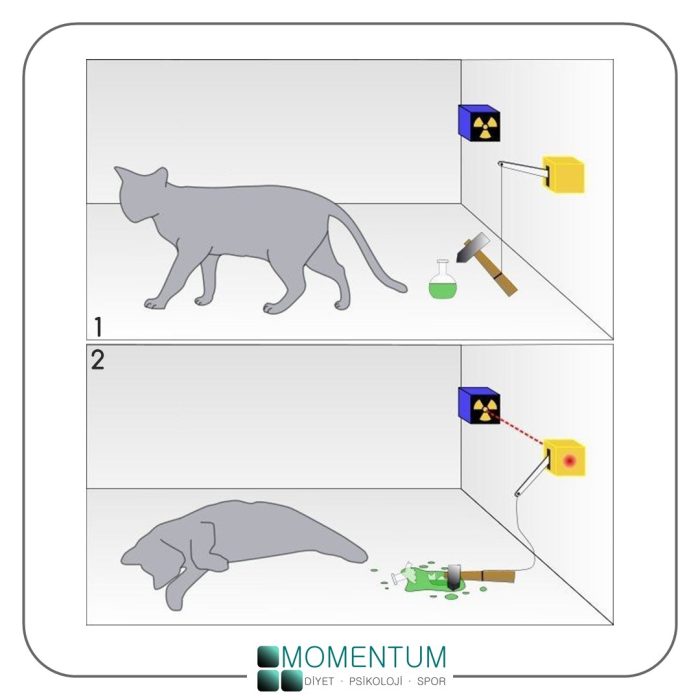 1

2

MOMENTUM
DİYET · PSİKOLOJİ · SPOR